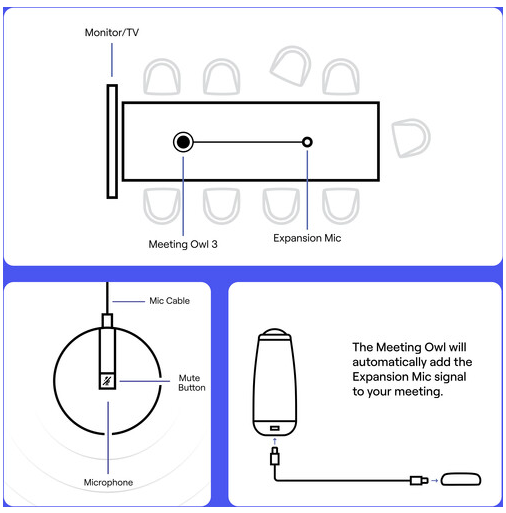 Monitor/TV

Meeting Owl 3

Expansion Mic

Mic Cable

Mute Button

Microphone

The Meeting Owl will automatically add the Expansion Mic signal to your meeting.